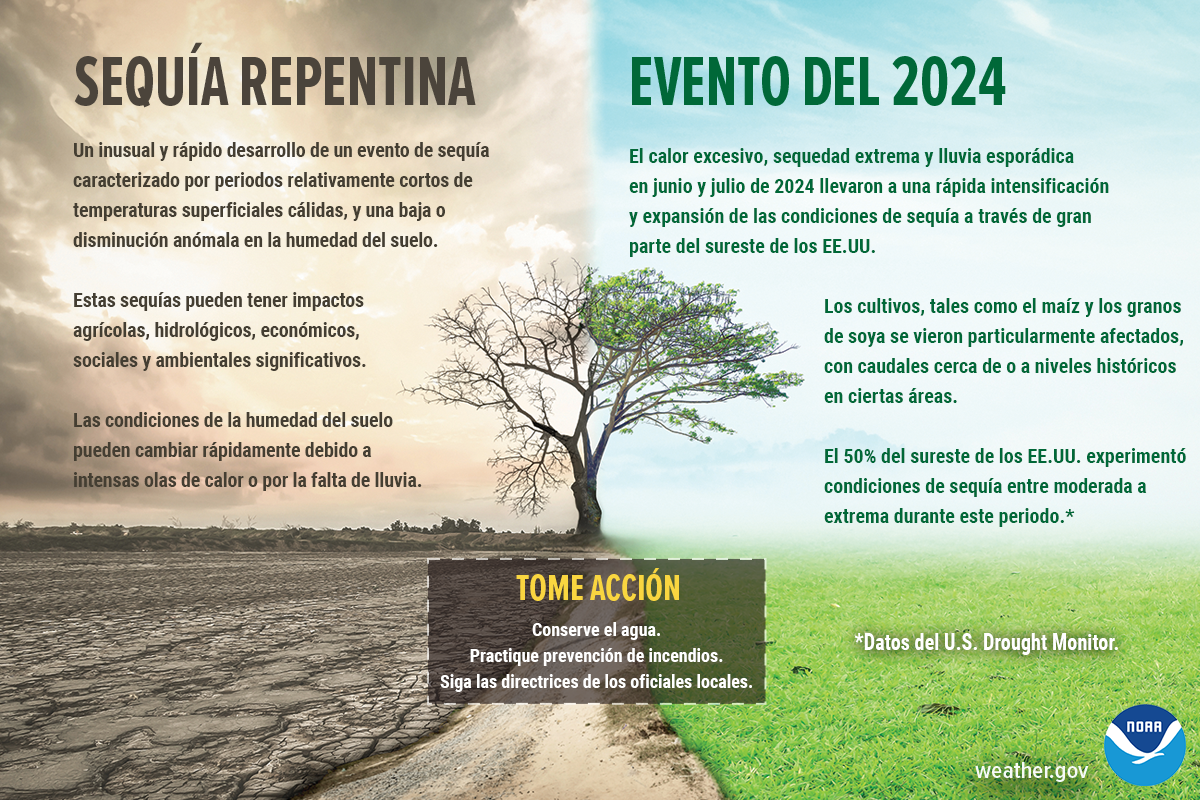 SEQUÍA REPENTINA

Un inusual y rápido desarrollo de un evento de sequía caracterizado por periodos relativamente cortos de temperaturas superficiales cálidas, y una baja o disminución anómala en la humedad del suelo.

Estas sequías pueden tener impactos agrícolas, hidrológicos, económicos, sociales y ambientales significativos.

Las condiciones de la humedad del suelo pueden cambiar rápidamente debido a intensas olas de calor o por la falta de lluvia.

EVENTO DEL 2024

El calor excesivo, sequedad extrema y lluvia esporádica en junio y julio de 2024 llevaron a una rápida intensificación y expansión de las condiciones de sequía a través de gran parte del sureste de los EE.UU.

Los cultivos, tales como el maíz y los granos de soya se vieron particularmente afectados, con caudales cerca de o a niveles históricos en ciertas áreas.

El 50% del sureste de los EE.UU. experimentó condiciones de sequía entre moderada a extrema durante este periodo.*

TOME ACCIÓN

Conserve el agua.
Practique prevención de incendios.
Siga las directrices de los oficiales locales.

*Datos del U.S. Drought Monitor.

NOAA

weather.gov