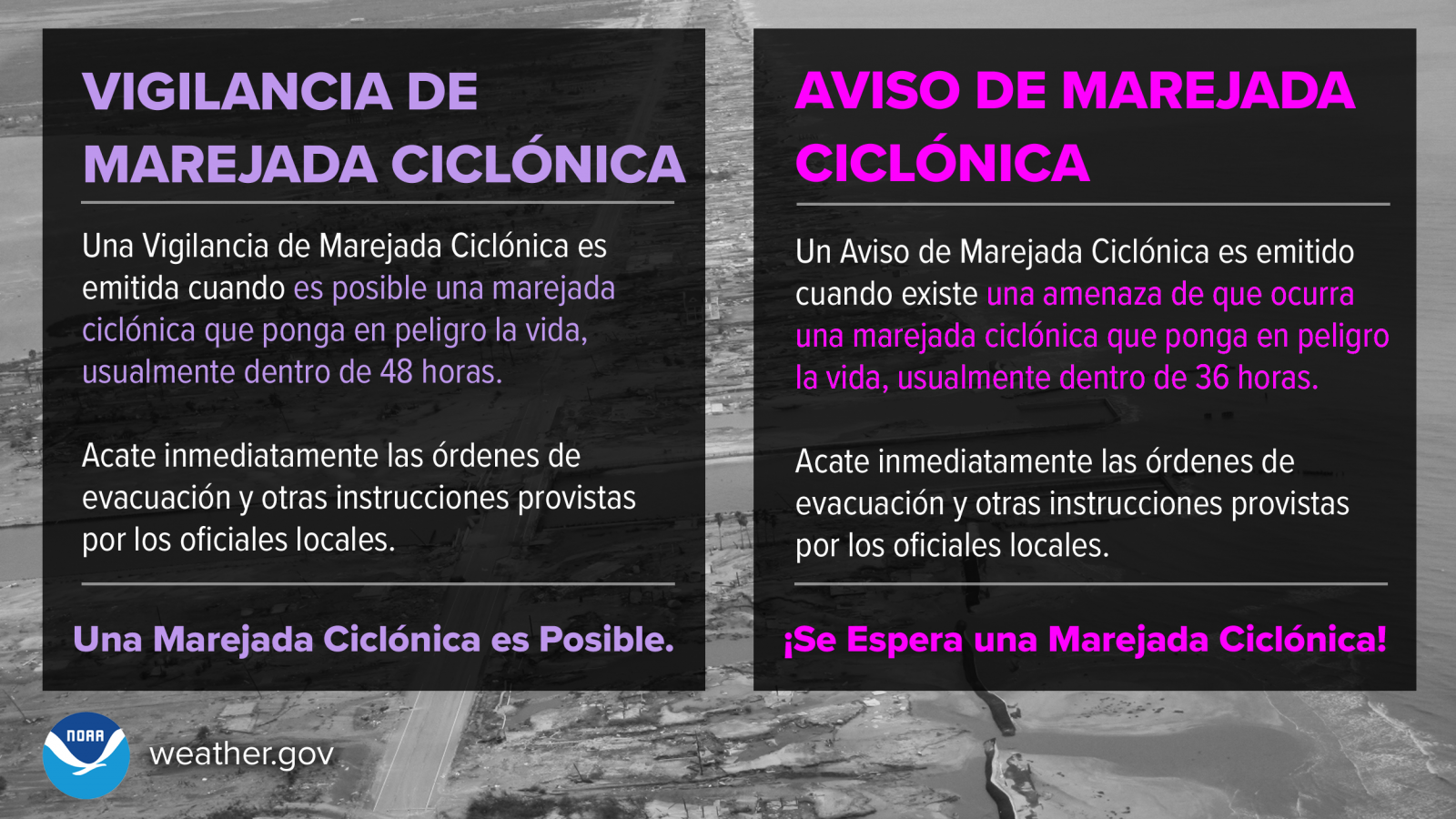 VIGILANCIA DE MAREJADA CICLÓNICA

Una Vigilancia de Marejada Ciclónica es emitida cuando es posible una marejada ciclónica que ponga en peligro la vida, usualmente dentro de 48 horas.

Acate inmediatamente las órdenes de evacuación y otras instrucciones provistas por los oficiales locales.

Una Marejada Ciclónica es Posible.

AVISO DE MAREJADA CICLÓNICA

Un Aviso de Marejada Ciclónica es emitido cuando existe una amenaza de que ocurra una marejada ciclónica que ponga en peligro la vida, usualmente dentro de 36 horas.

Acate inmediatamente las órdenes de evacuación y otras instrucciones provistas por los oficiales locales.

¡Se Espera una Marejada Ciclónica!

NOAA

weather.gov