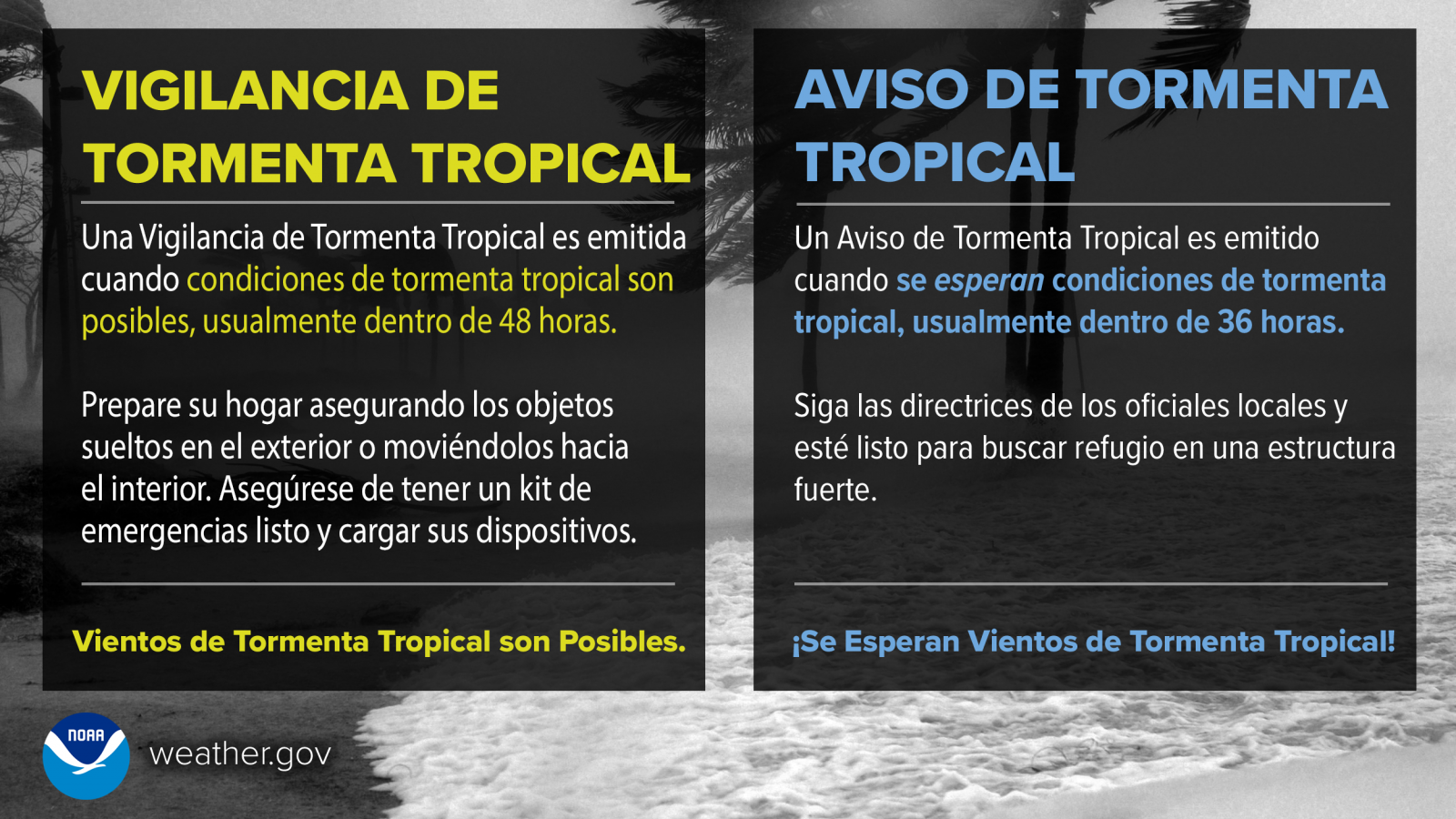 VIGILANCIA DE TORMENTA TROPICAL

Una Vigilancia de Tormenta Tropical es emitida cuando condiciones de tormenta tropical son posibles, usualmente dentro de 48 horas.

Prepare su hogar asegurando los objetos sueltos en el exterior o moviéndolos hacia el interior. Asegúrese de tener un kit de emergencias listo y cargar sus dispositivos.

Vientos de Tormenta Tropical son Posibles.

AVISO DE TORMENTA TROPICAL

Un Aviso de Tormenta Tropical es emitido cuando se esperan condiciones de tormenta tropical, usualmente dentro de 36 horas.

Siga las directrices de los oficiales locales y esté listo para buscar refugio en una estructura fuerte.

¡Se Esperan Vientos de Tormenta Tropical!

NOAA

weather.gov