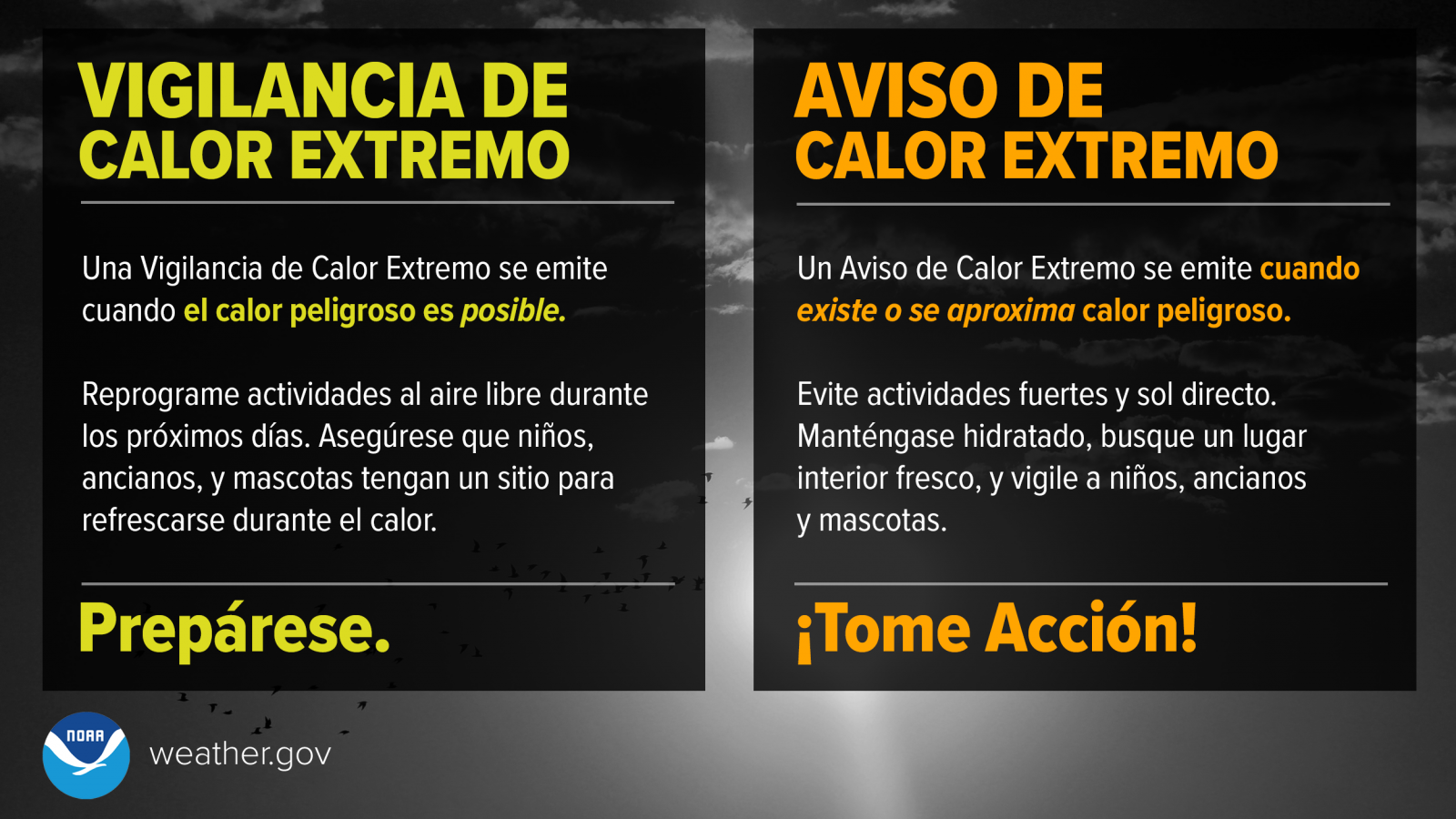 VIGILANCIA DE CALOR EXTREMO

Una Vigilancia de Calor Extremo se emite cuando el calor peligroso es posible.

Reprograme actividades al aire libre durante los próximos días. Asegúrese que niños, ancianos, y mascotas tengan un sitio para refrescarse durante el calor.

Prepárese.

AVISO DE CALOR EXTREMO

Un Aviso de Calor Extremo se emite cuando existe o se aproxima calor peligroso.

Evite actividades fuertes y sol directo. Manténgase hidratado, busque un lugar interior fresco, y vigile a niños, ancianos y mascotas.

¡Tome Acción!

NOAA

weather.gov