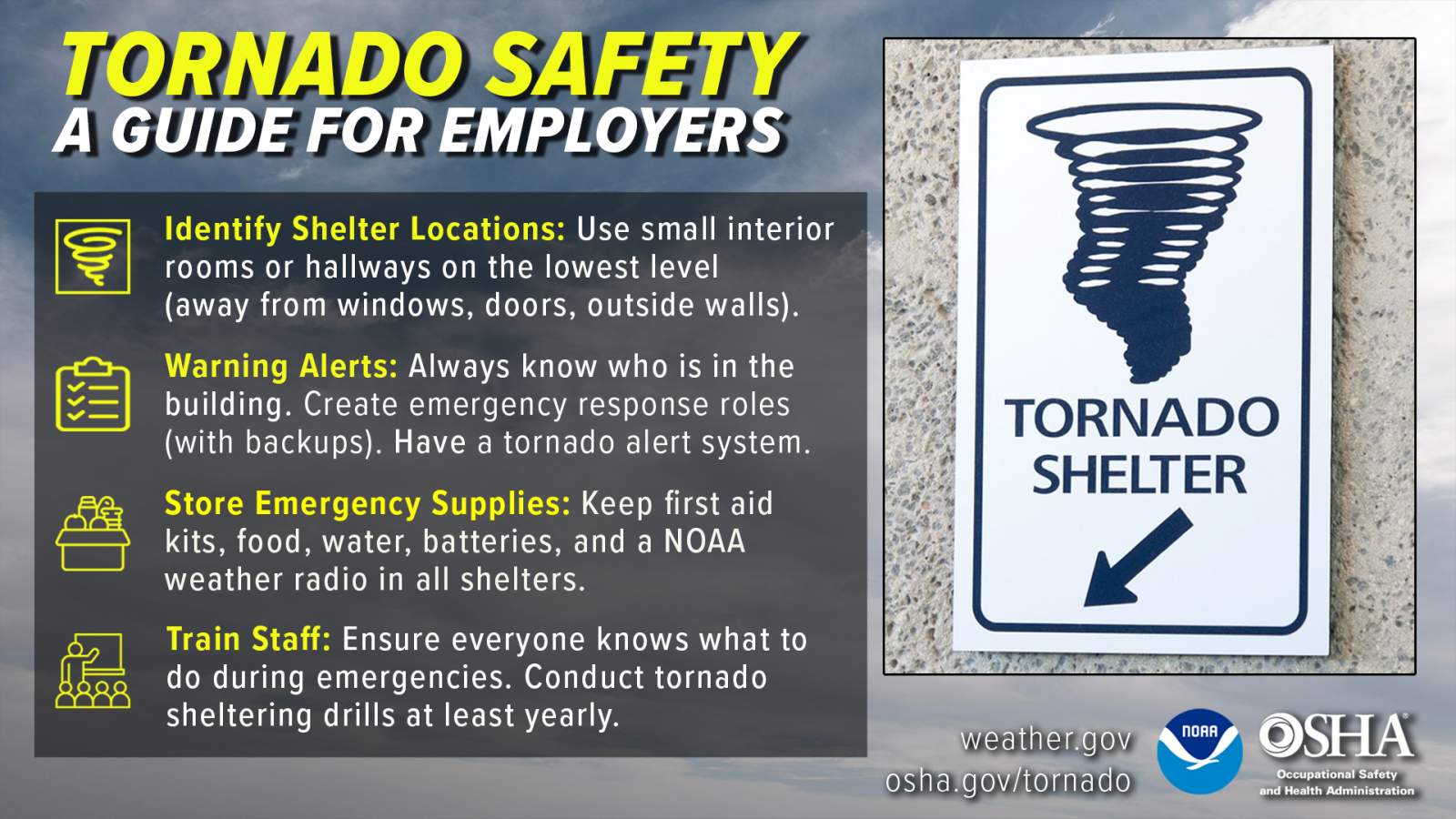 TORNADO SAFETY
A GUIDE FOR EMPLOYERS

Identify Shelter Locations: Use small interior rooms or hallways on the lowest level (away from windows, doors, outside walls).

Warning Alerts: Always know who is in the building. Create emergency response roles (with backups). Have a tornado alert system.

Store Emergency Supplies: Keep first aid kits, food, water, batteries, and a NOAA weather radio in all shelters.

Train Staff: Ensure everyone knows what to do during emergencies. Conduct tornado sheltering drills at least yearly.

TORNADO SHELTER

weather.gov
osha.gov/tornado

NOAA

OSHA
Occupational Safety and Health Administration