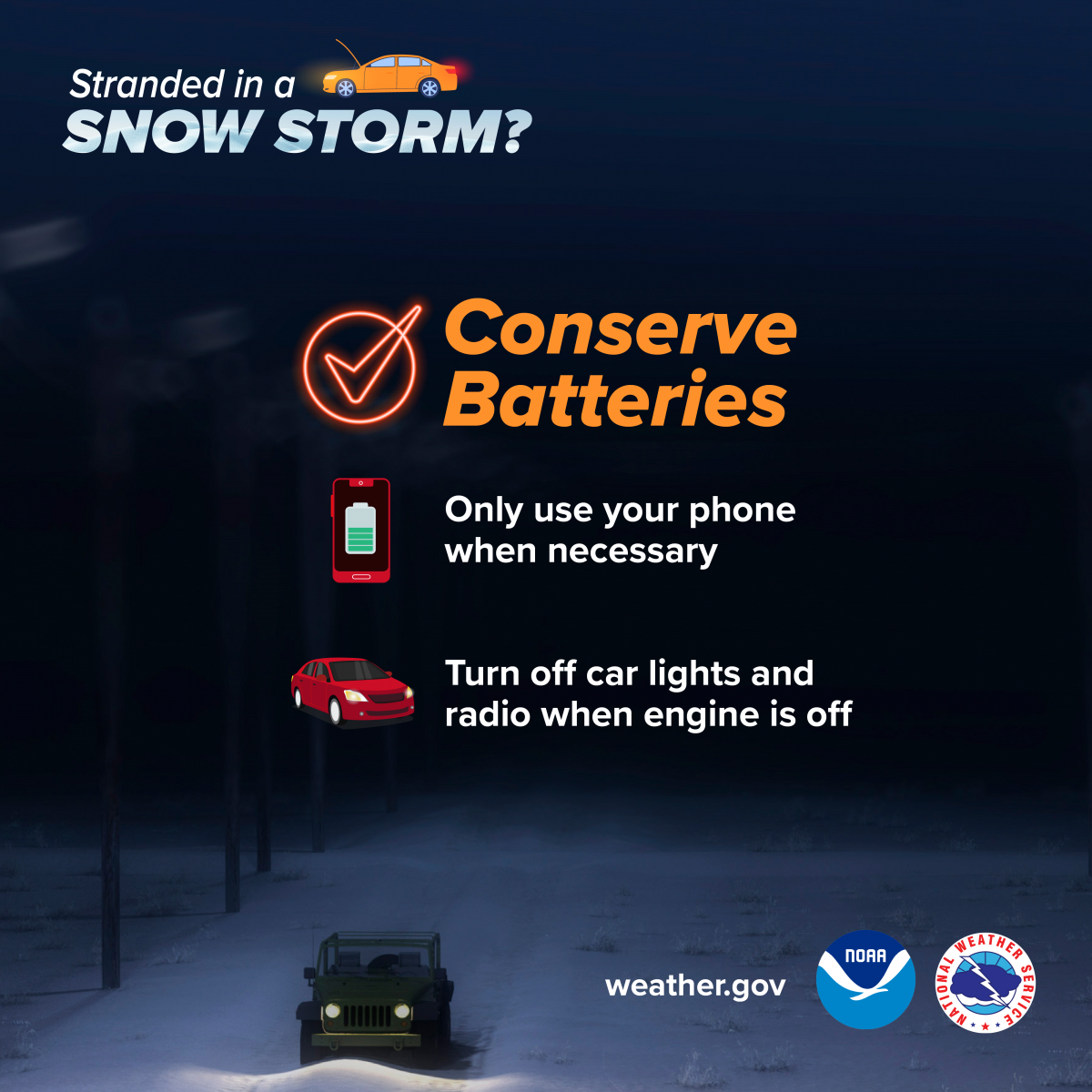 Stranded in a
SNOW STORM?

Conserve Batteries

Only use your phone when necessary

Turn off car lights and radio when engine is off

weather.gov

NOAA

NATIONAL WEATHER SERVICE