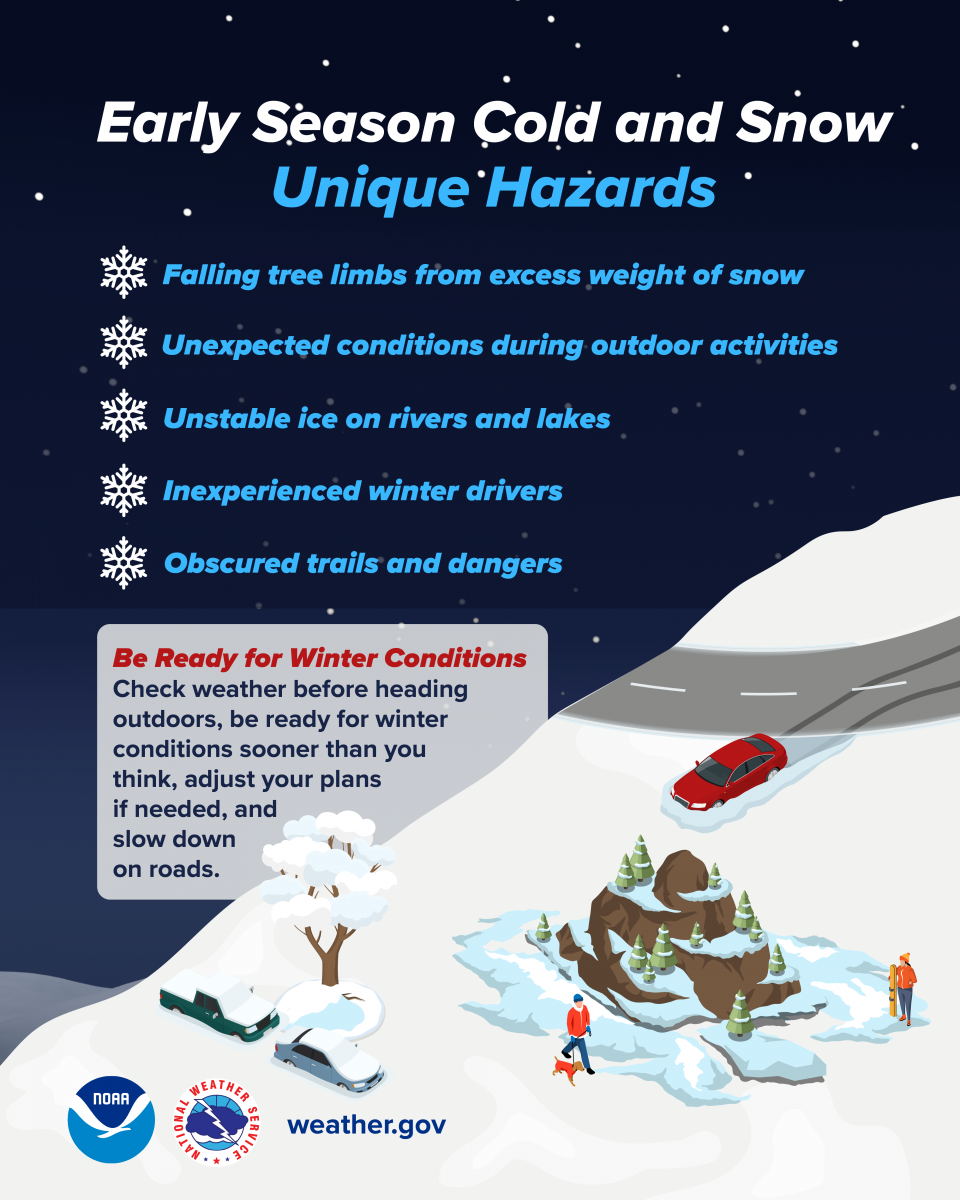 Early Season Cold and Snow
Unique Hazards

Falling tree limbs from excess weight of snow

Unexpected conditions during outdoor activities

Unstable ice on rivers and lakes

Inexperienced winter drivers

Obscured trails and dangers

Be Ready for Winter Conditions
Check weather before heading outdoors, be ready for winter conditions sooner than you think, adjust your plans if needed, and slow down on roads.

NOAA

NATIONAL WEATHER SERVICE

weather.gov