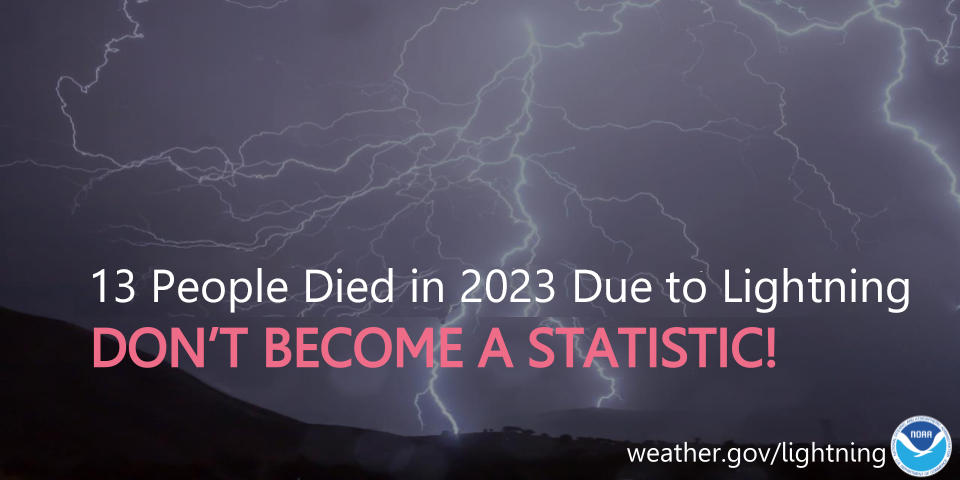 13 People Died in 2023 Due to Lightning
DON'T BECOME A STATISTIC!

weather.gov/lightning

NOAA