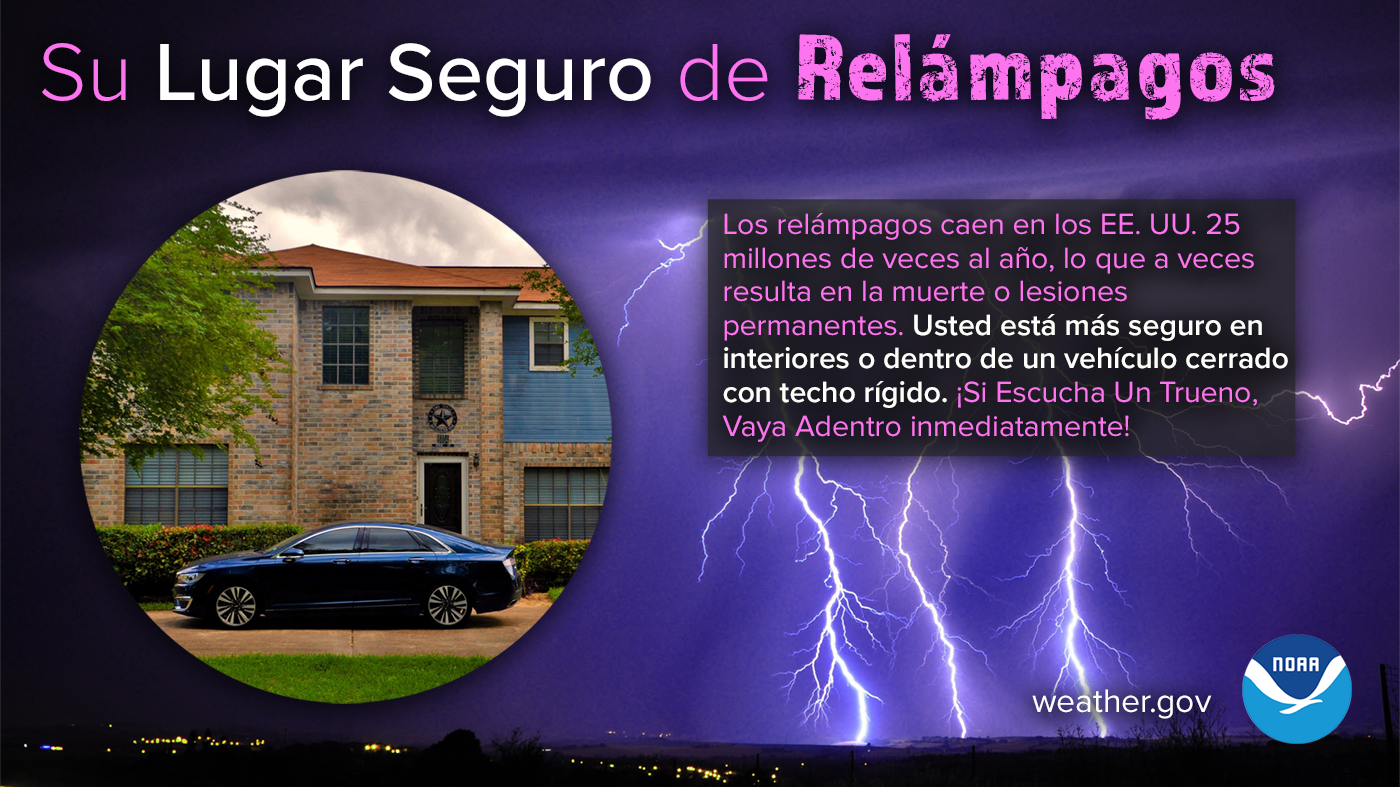 Su Lugar Seguro de Relámpagos

Los relámpagos caen en los EE. UU. 25 millones de veces al año, lo que a veces resulta en la muerte o lesiones permanentes. Usted está más seguro en interiores o dentro de un vehículo cerrado con techo rígido. ¡Si Escucha Un Trueno, Vaya Adentro inmediatamente!

weather.gov

NOAA