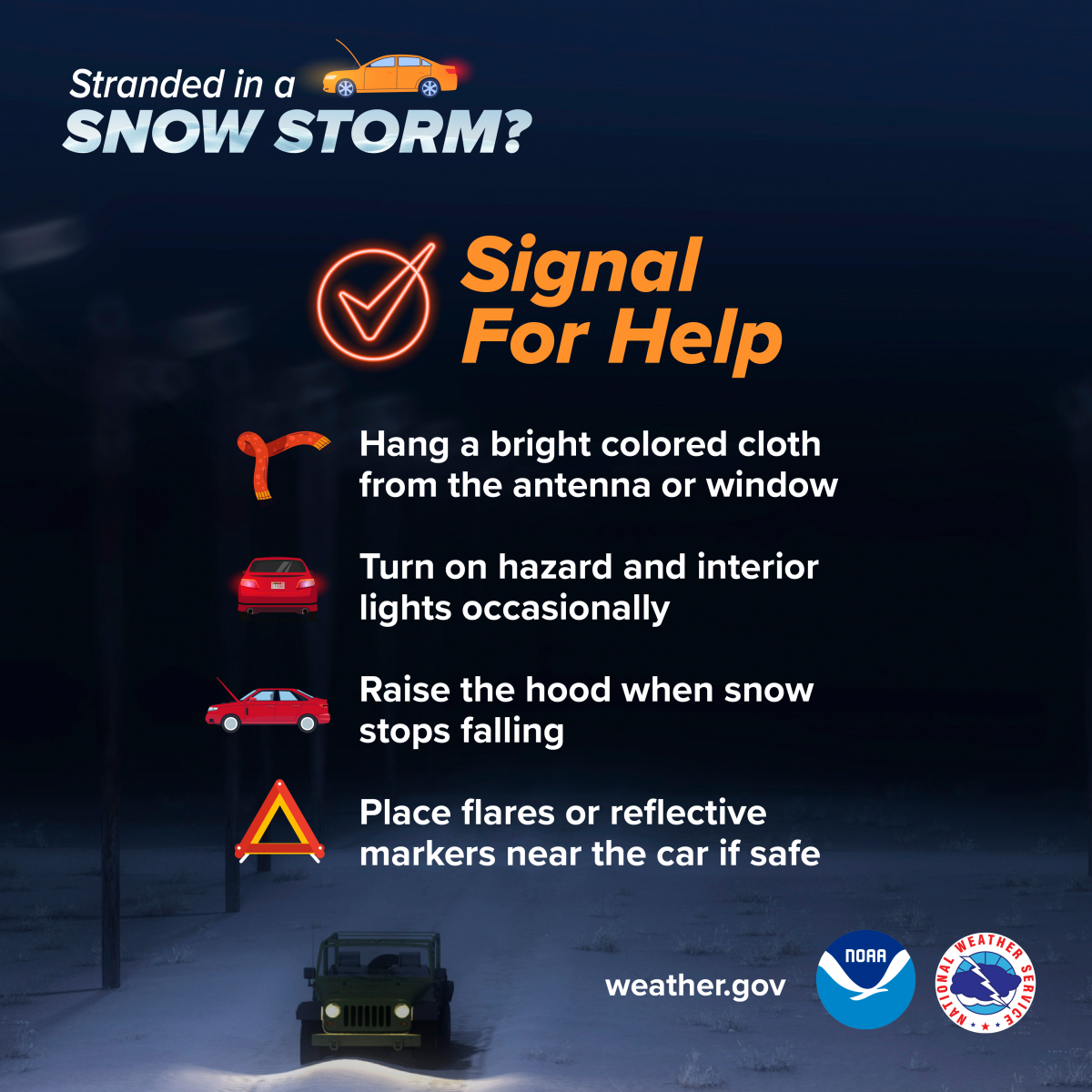 Stranded in a
SNOW STORM?

Signal
For Help

Hang a bright colored cloth from the antenna or window

Turn on hazard and interior lights occasionally

Raise the hood when snow stops falling

Place flares or reflective markers near the car if safe

weather.gov

NOAA

NATIONAL WEATHER SERVICE