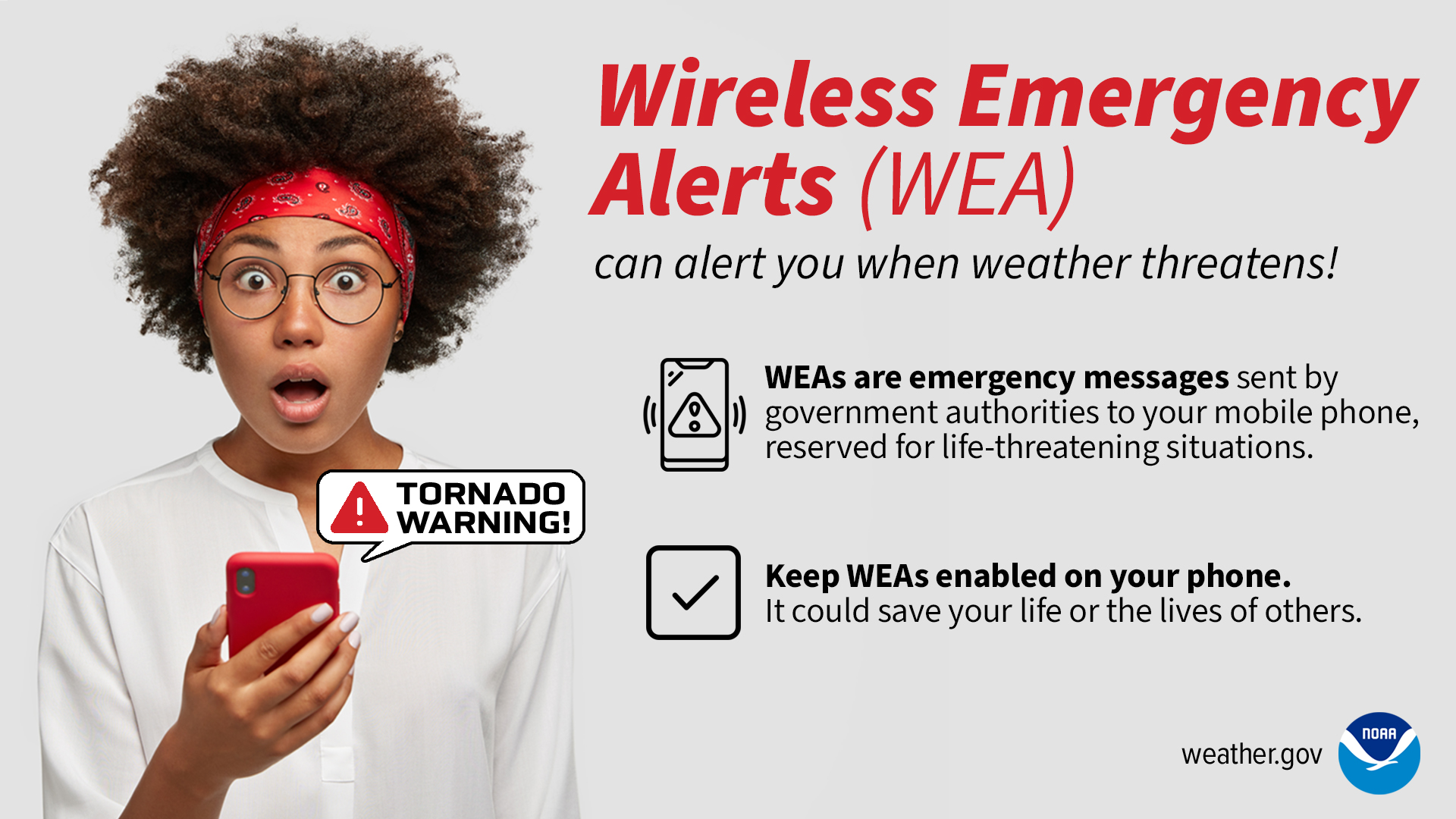 Wireless Emergency Alerts (WEA)

can alert you when weather threatens!

TORNADO WARNING!

WEAs are emergency messages sent by government authorities to your mobile phone, reserved for life-threatening situations.

Keep WEAs enabled on your phone. It could save your life or the lives of others.

weather.gov

NOAA