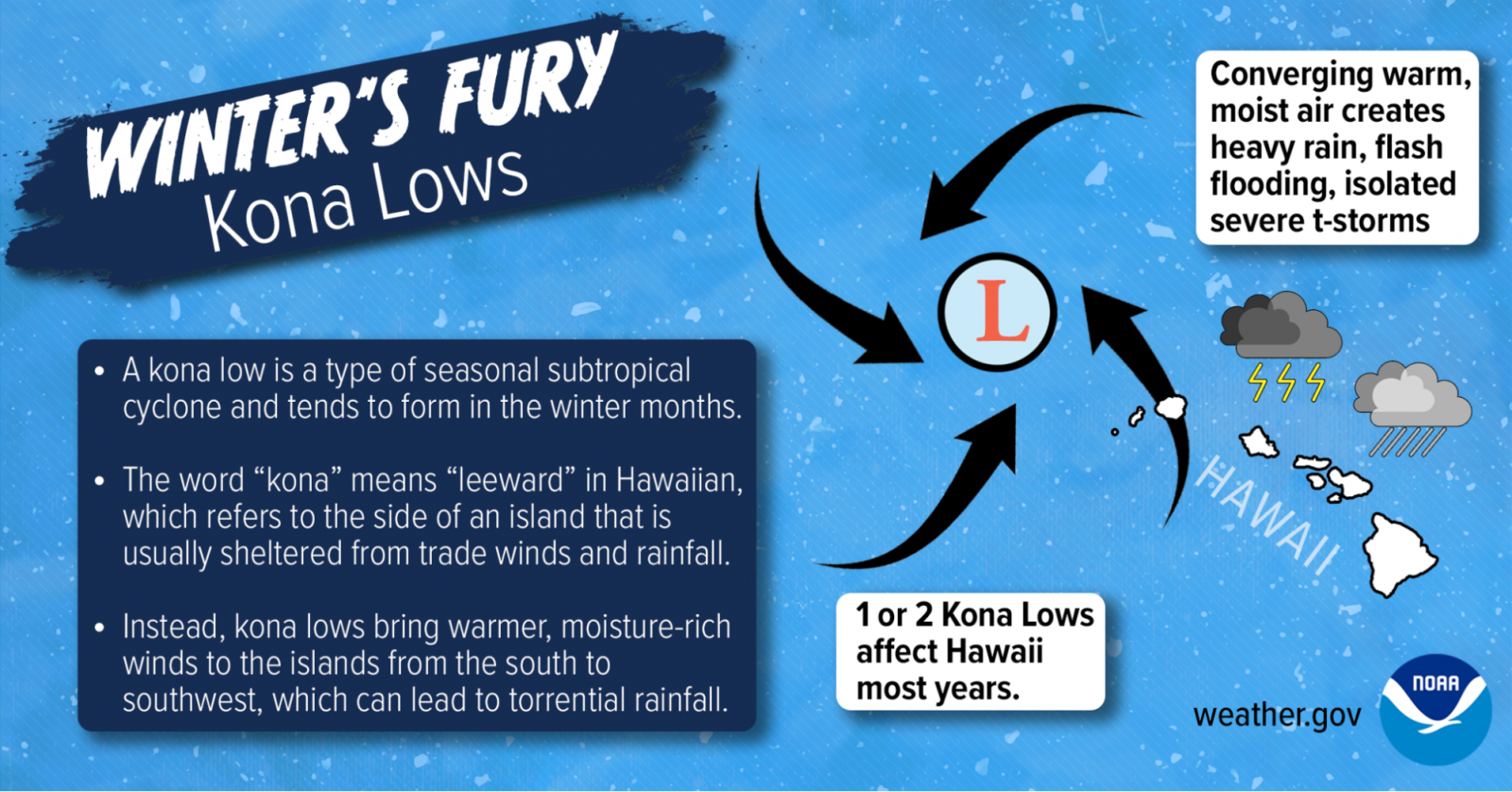 WINTER'S FURY
Kona Lows

• A kona low is a type of seasonal subtropical cyclone and tends to form in the winter months.

• The word "kona" means "leeward" in Hawaiian, which refers to the side of an island that is usually sheltered from trade winds and rainfall.

• Instead, kona lows bring warmer, moisture-rich winds to the islands from the south to southwest, which can lead to torrential rainfall.

L

Converging warm, moist air creates heavy rain, flash flooding, isolated severe t-storms

HAWAII

1 or 2 Kona Lows affect Hawaii most years.

weather.gov

NOAA