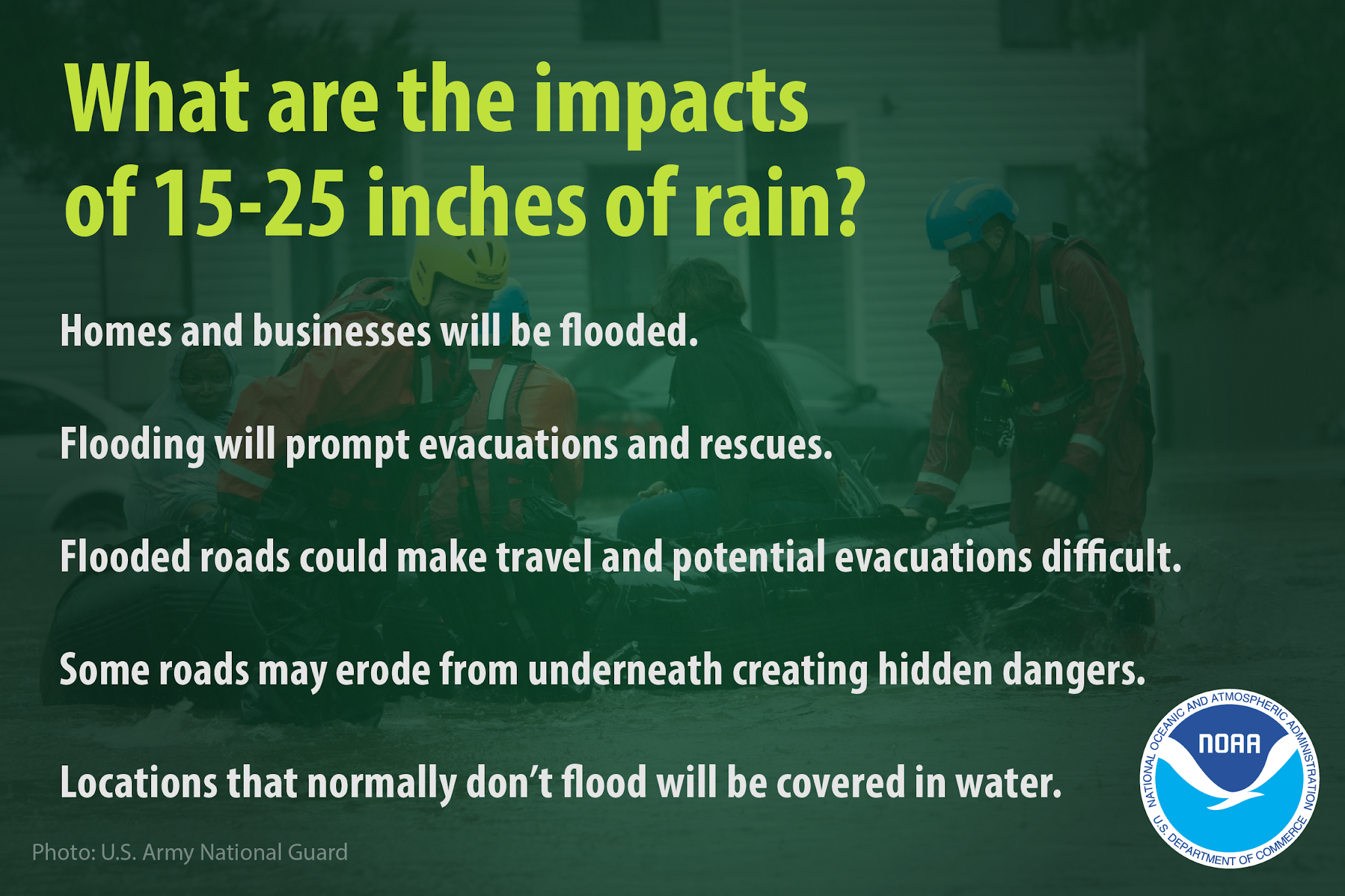 What are the impacts of 15-25 inches of rain?

Homes and businesses will be flooded.

Flooding will prompt evacuations and rescues.

Flooded roads could make travel and potential evacuations difficult.

Some roads may erode from underneath creating hidden dangers.

Locations that normally don't flood will be covered in water.

Photo: U.S. Army National Guard

NATIONAL OCEANIC AND ATMOSPHERIC ADMINISTRATION
NOAA
U.S. DEPARTMENT OF COMMERCE