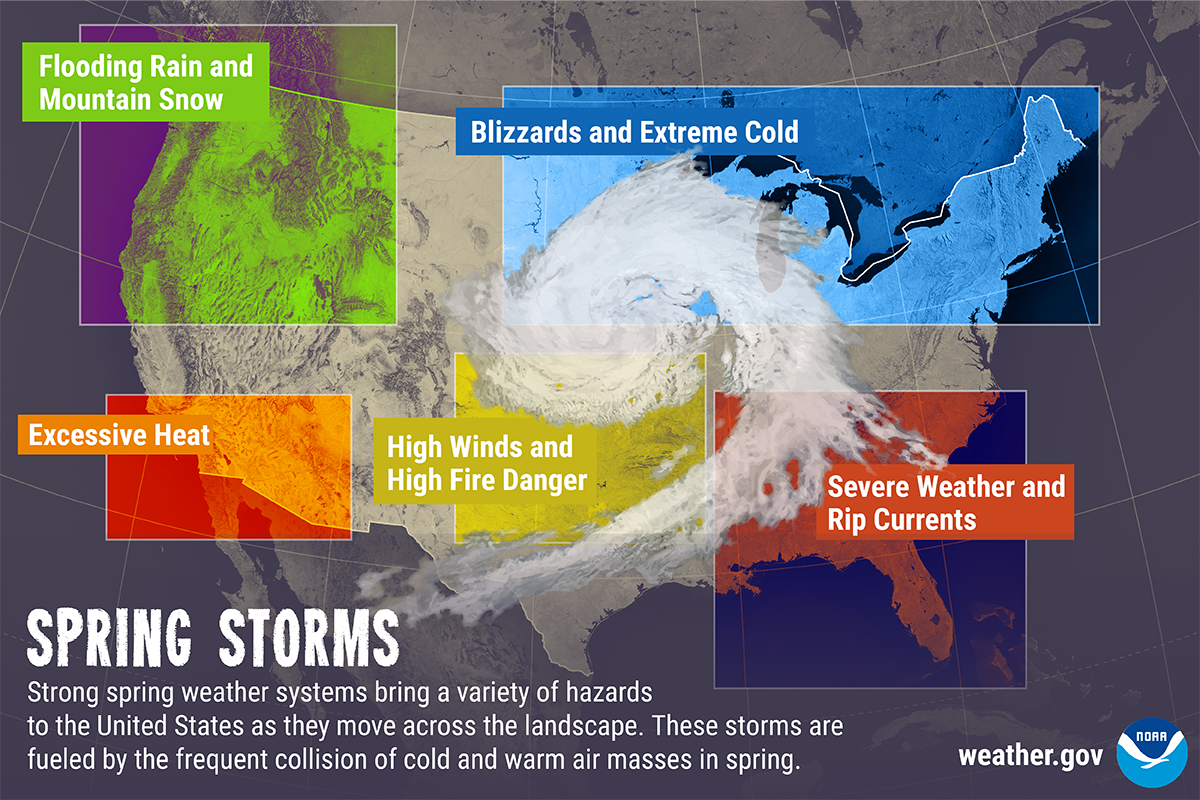 Flooding Rain and Mountain Snow

Blizzards and Extreme Cold

Excessive Heat

High Winds and High Fire Danger

Severe Weather and Rip Currents

SPRING STORMS

Strong spring weather systems bring a variety of hazards to the United States as they move across the landscape. These storms are fueled by the frequent collision of cold and warm air masses in spring.

weather.gov

NOAA