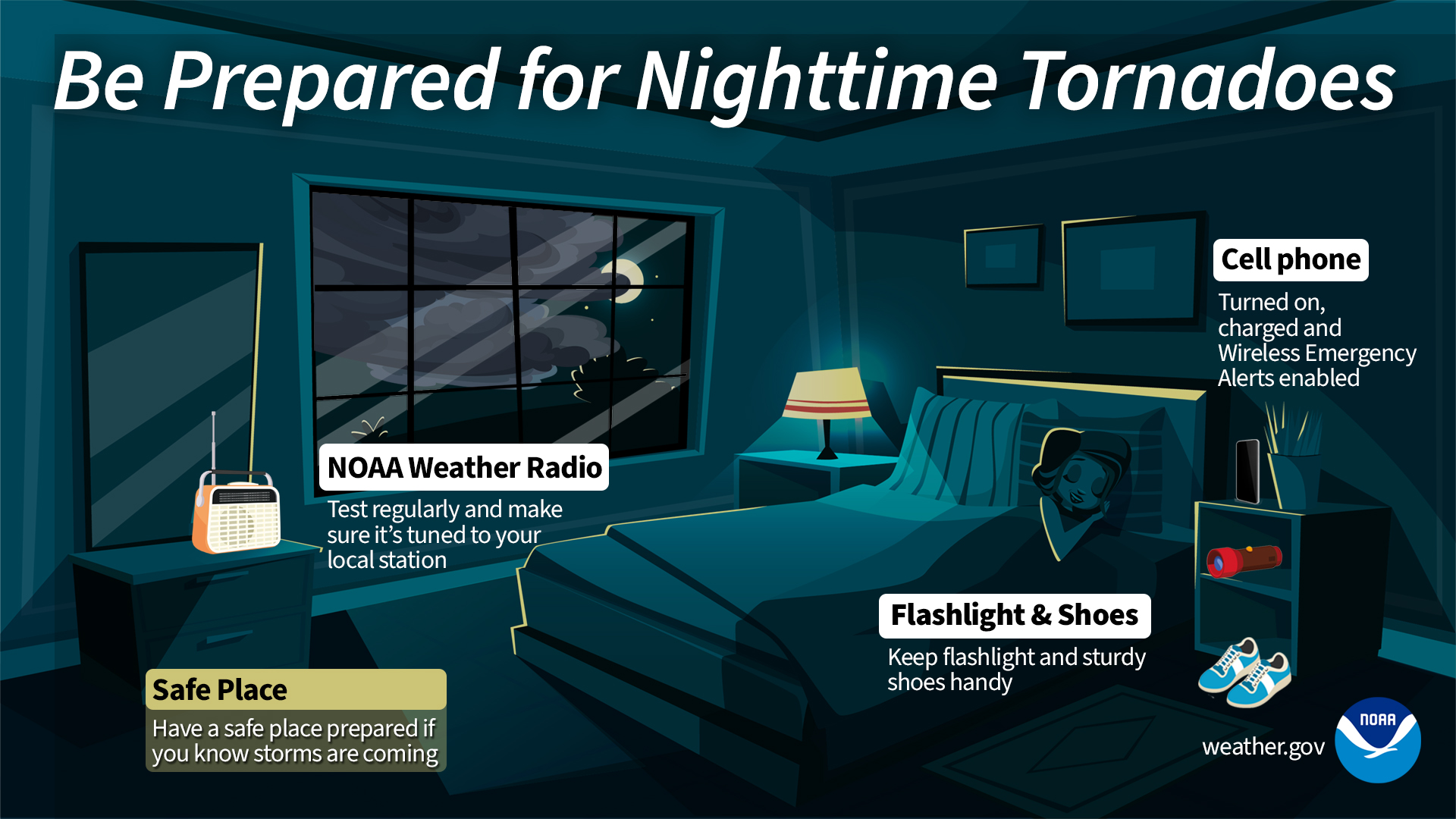 Be Prepared for Nighttime Tornadoes

Cell phone
Turned on, charged and Wireless Emergency Alerts enabled

NOAA Weather Radio
Test regularly and make sure it's tuned to your local station

Flashlight & Shoes
Keep flashlight and sturdy shoes handy

Safe Place
Have a safe place prepared if you know storms are coming

weather.gov

NOAA