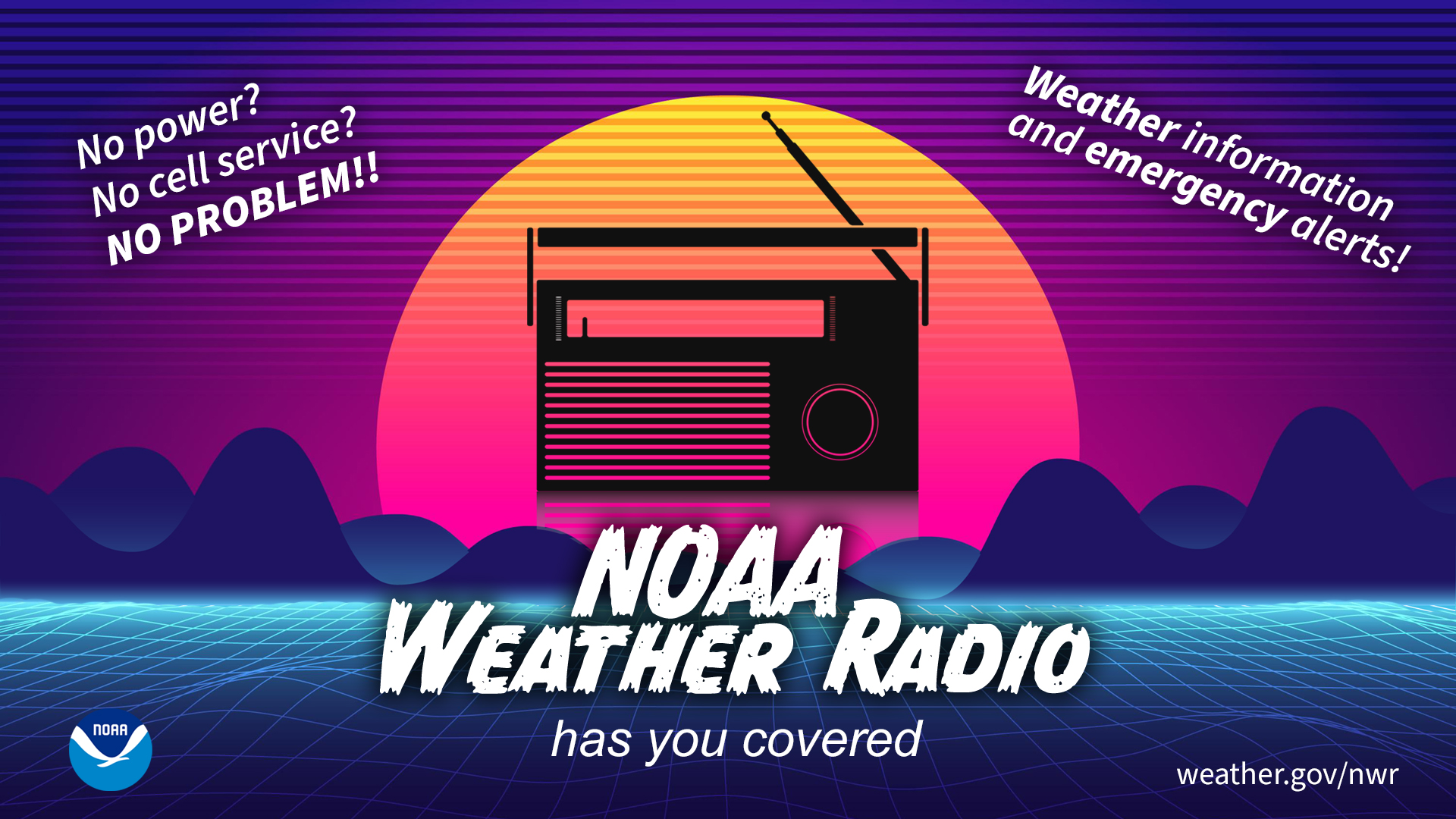 No power?
No cell service?
NO PROBLEM!!

Weather information and emergency alerts!

NOAA
WEATHER RADIO

has you covered

NOAA

weather.gov/nwr