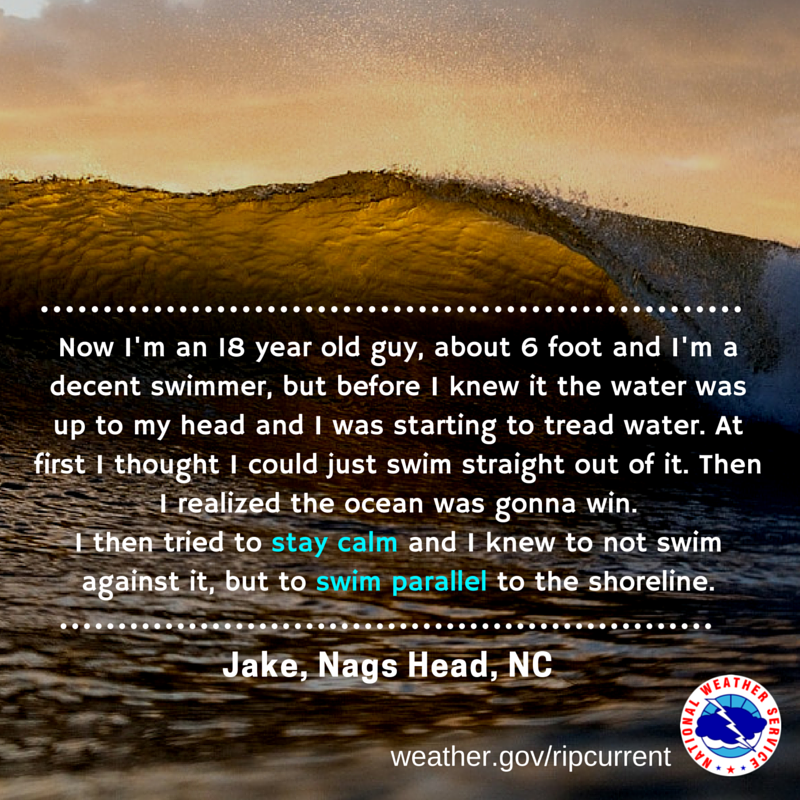 Now I'm an 18 year old guy, about 6 foot and I'm a decent swimmer, but before I knew it the water was up to my head and I was starting to tread water. At first I thought I could just swim straight out of it. Then I realized the ocean was gonna win.
I then tried to stay calm and I knew to not swim against it, but to swim parallel to the shoreline.

Jake, Nags Head, NC

weather.gov/ripcurrent

NATIONAL WEATHER SERVICE