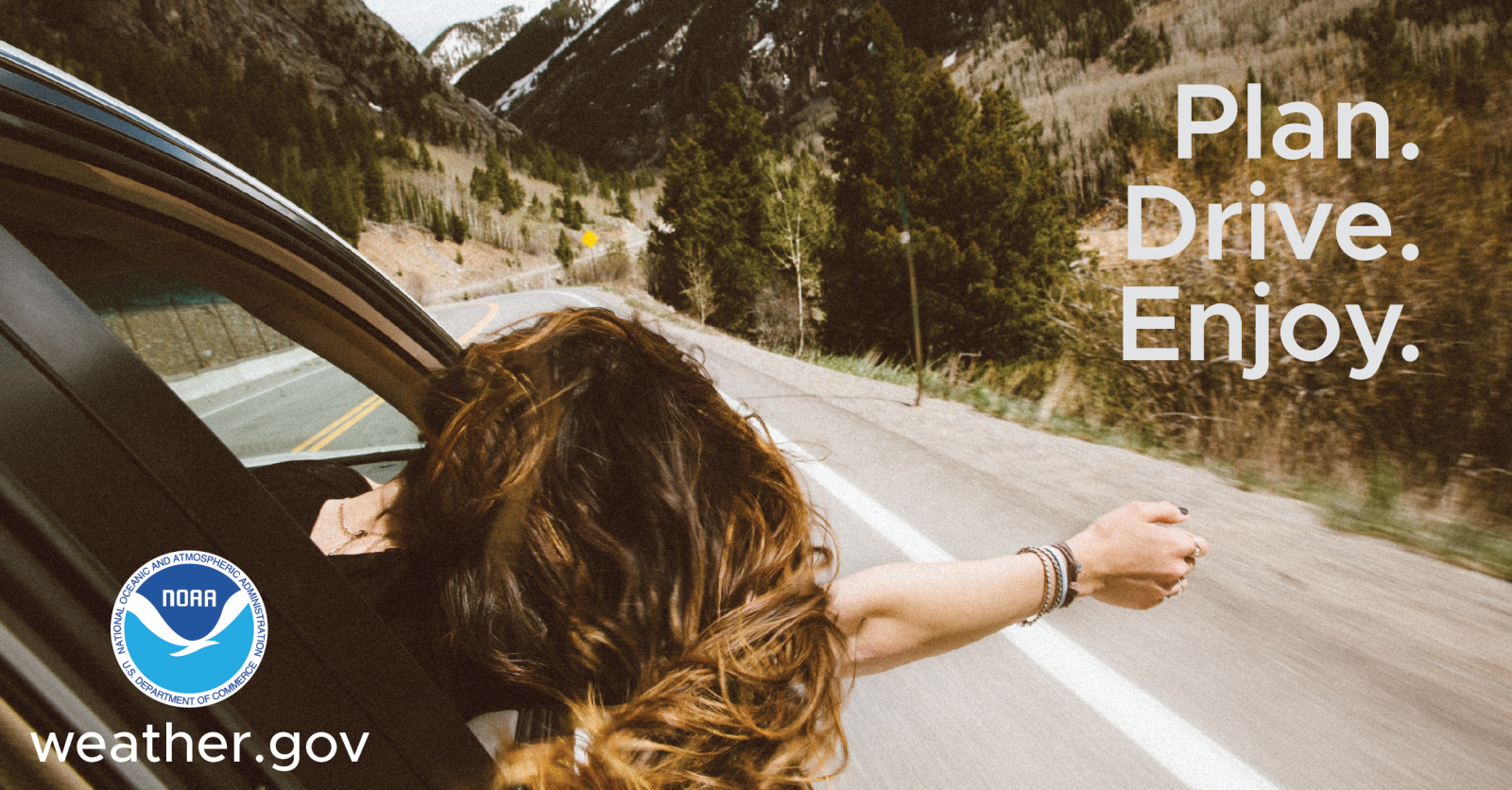 Plan.
Drive.
Enjoy.

NATIONAL OCEANIC AND ATMOSPHERIC ADMINISTRATION
NOAA
U.S. DEPARTMENT OF COMMERCE

weather.gov