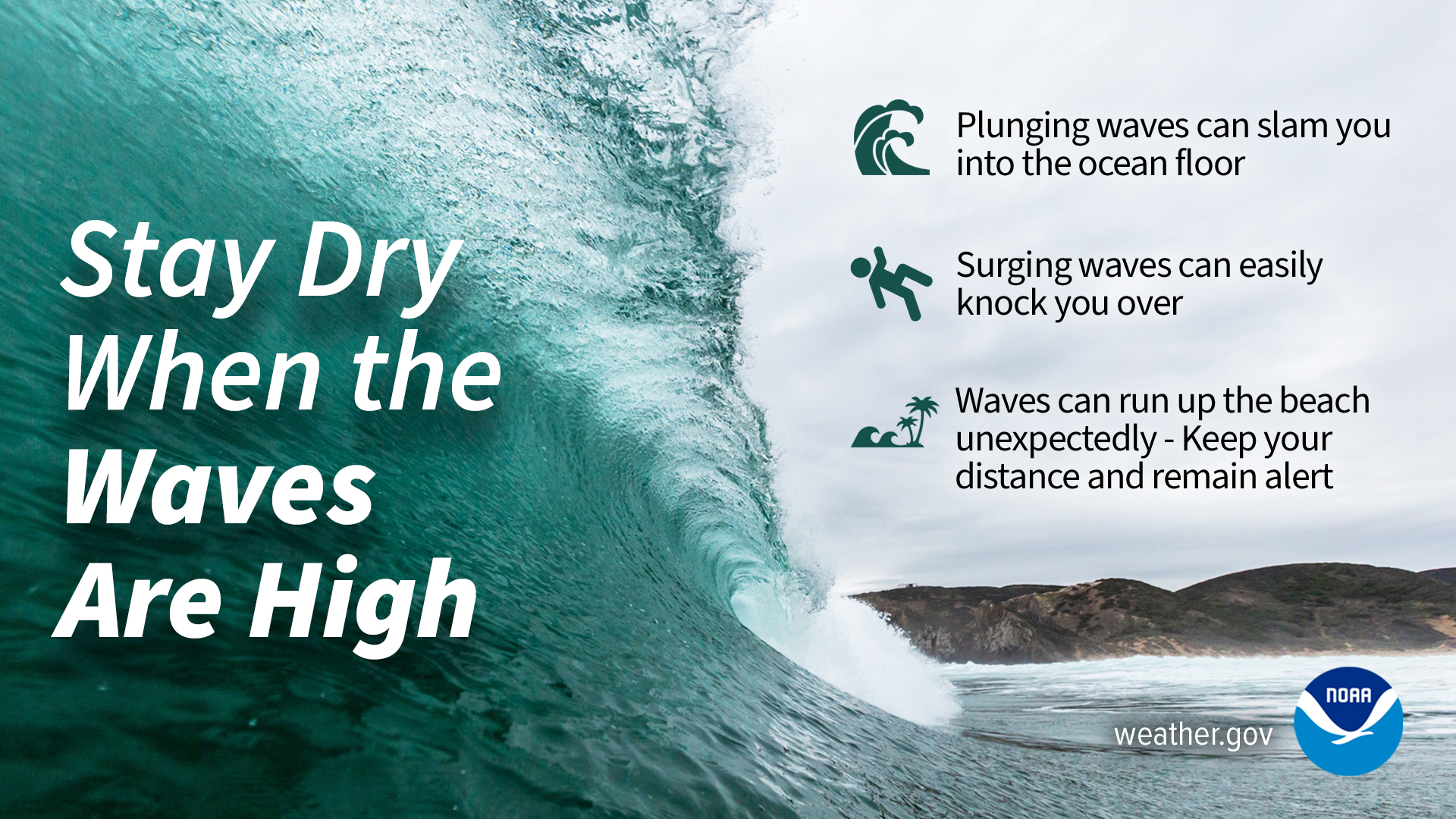 Stay Dry When the Waves Are High

Plunging waves can slam you into the ocean floor

Surging waves can easily knock you over

Waves can run up the beach unexpectedly - Keep your distance and remain alert

weather.gov

NOAA