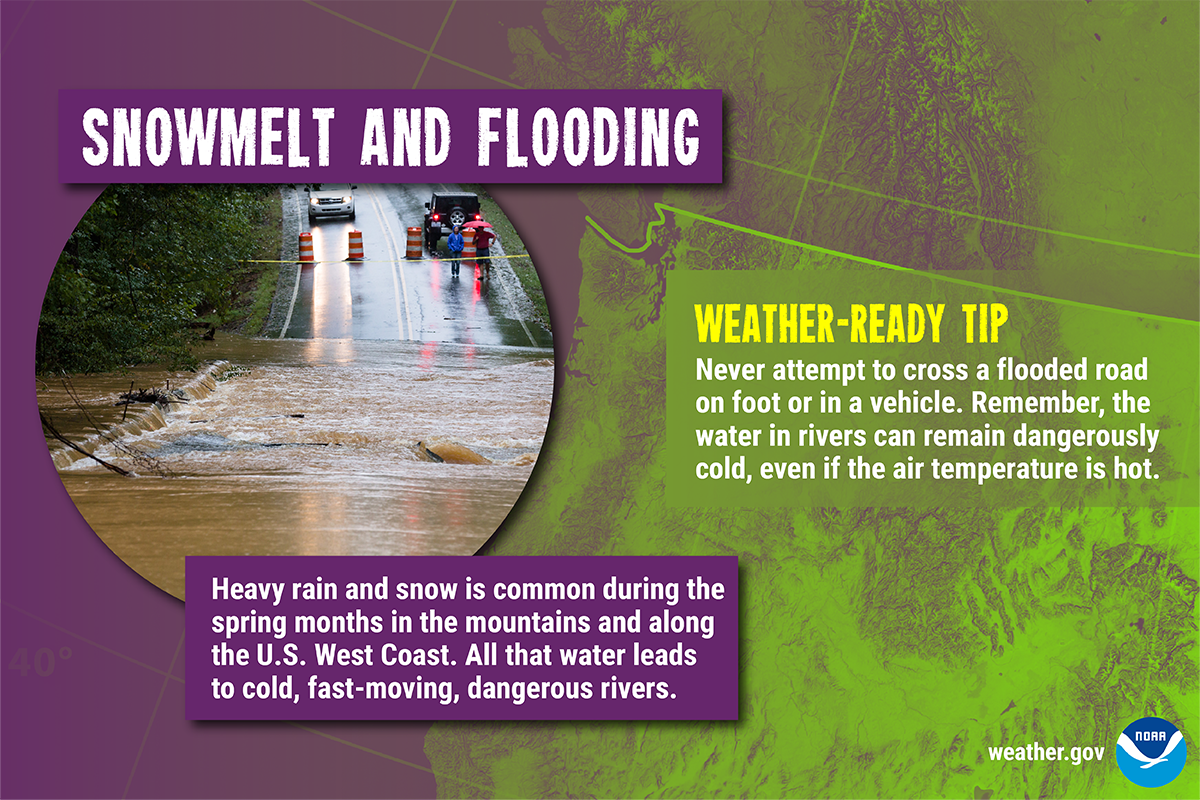 SNOWMELT AND FLOODING

WEATHER-READY TIP
Never attempt to cross a flooded road on foot or in a vehicle. Remember, the water in rivers can remain dangerously cold, even if the air temperature is hot.

Heavy rain and snow is common during the spring months in the mountains and along the U.S. West Coast. All that water leads to cold, fast-moving, dangerous rivers.

40°

weather.gov

NOAA