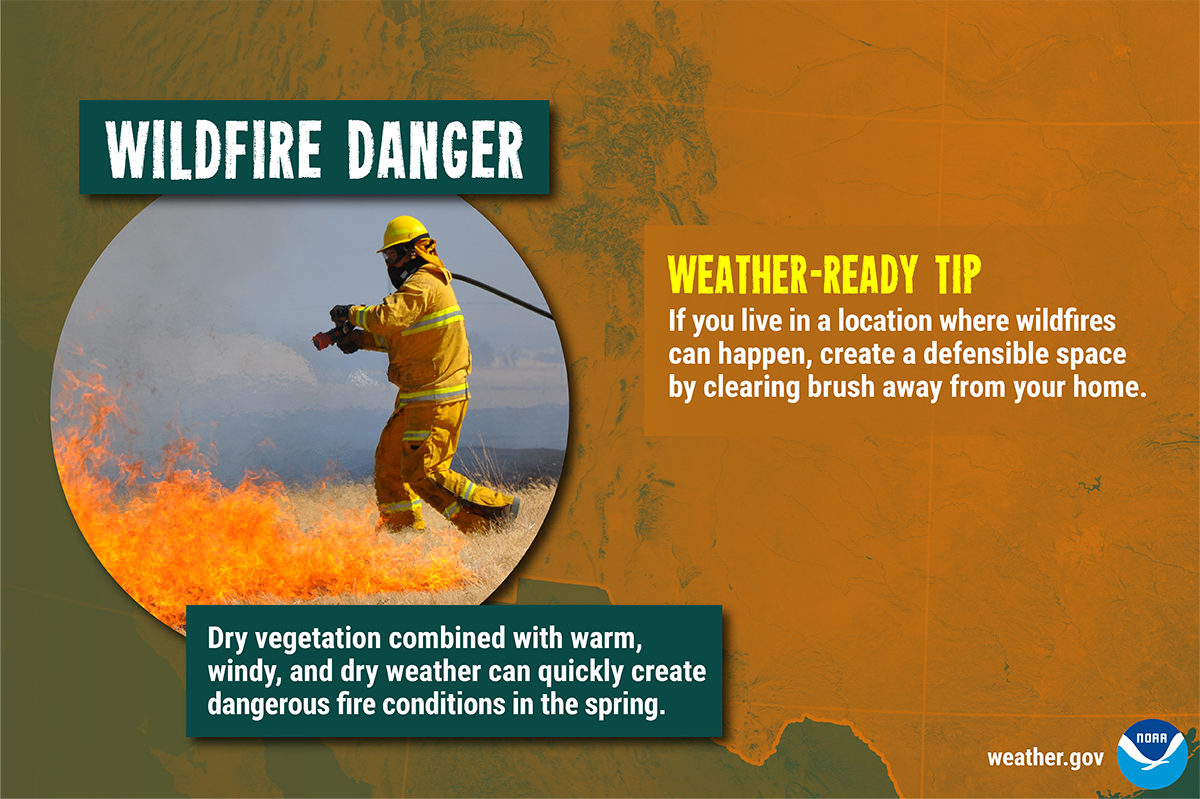 WILDFIRE DANGER

WEATHER-READY TIP
If you live in a location where wildfires can happen, create a defensible space by clearing brush away from your home.

Dry vegetation combined with warm, windy, and dry weather can quickly create dangerous fire conditions in the spring.

weather.gov

NOAA