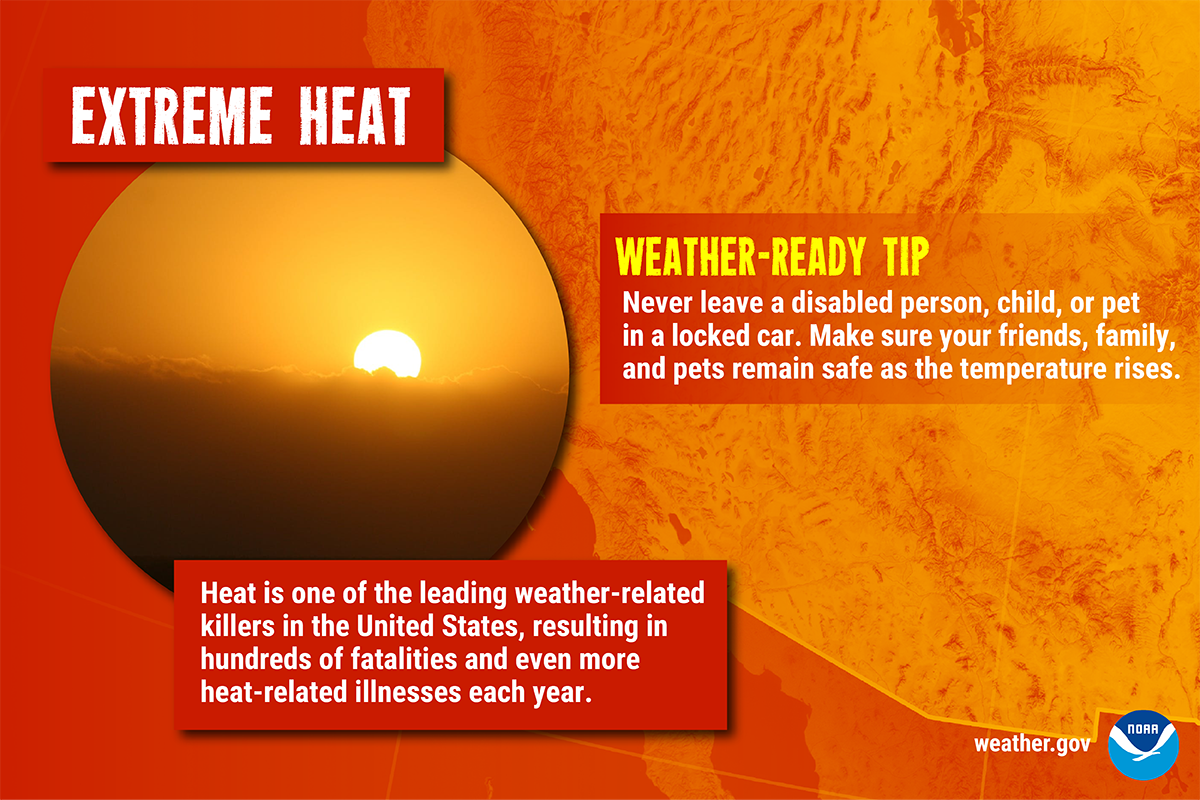 EXTREME HEAT

WEATHER-READY TIP

Never leave a disabled person, child, or pet in a locked car. Make sure your friends, family, and pets remain safe as the temperature rises.

Heat is one of the leading weather-related killers in the United States, resulting in hundreds of fatalities and even more heat-related illnesses each year.

weather.gov

NOAA