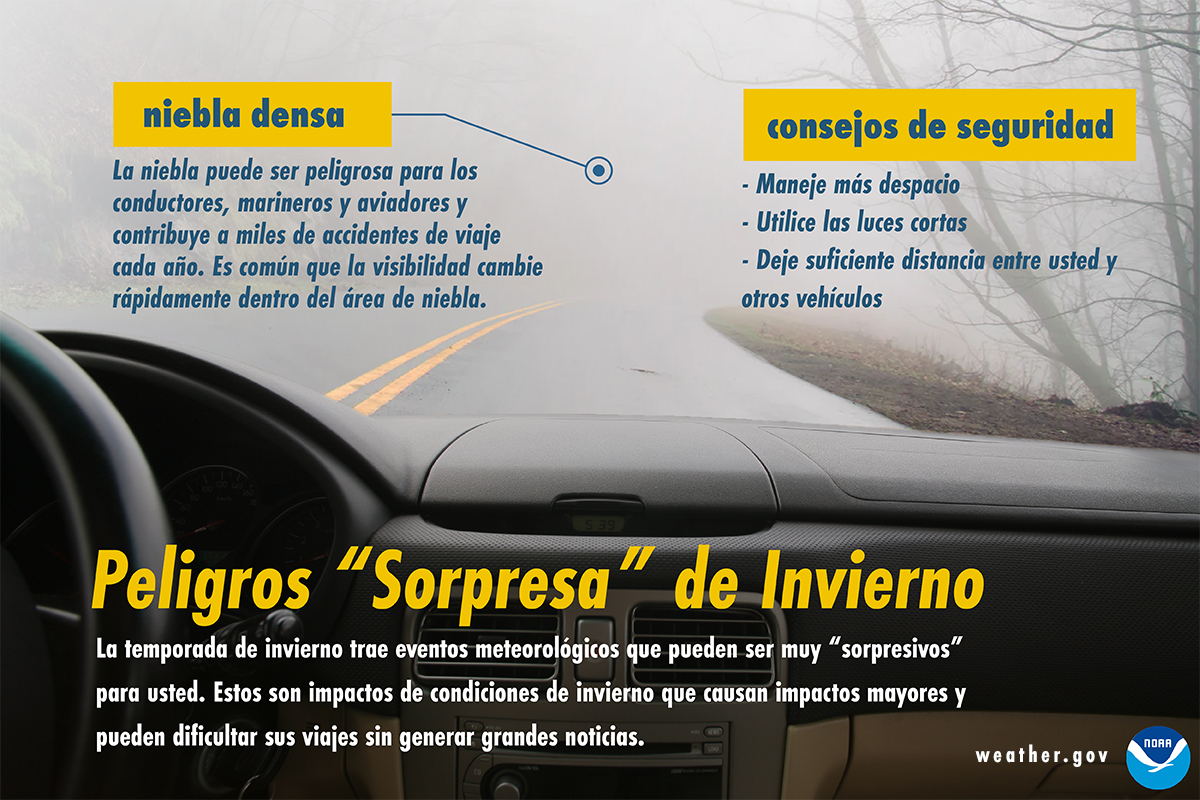 niebla densa

La niebla puede ser peligrosa para los conductores, marineros y aviadores y contribuye a miles de accidentes de viaje cada año. Es común que la visibilidad cambie rápidamente dentro del área de niebla.

consejos de seguridad

- Maneje más despacio
- Utilice las luces cortas
- Deje suficiente distancia entre usted y otros vehículos

5:39

Peligros “Sorpresa” de Invierno

La temporada de invierno trae eventos meteorológicos que pueden ser muy “sorpresivos” para usted. Estos son impactos de condiciones de invierno que causan impactos mayores y pueden dificultar sus viajes sin generar grandes noticias.

weather.gov

NOAA