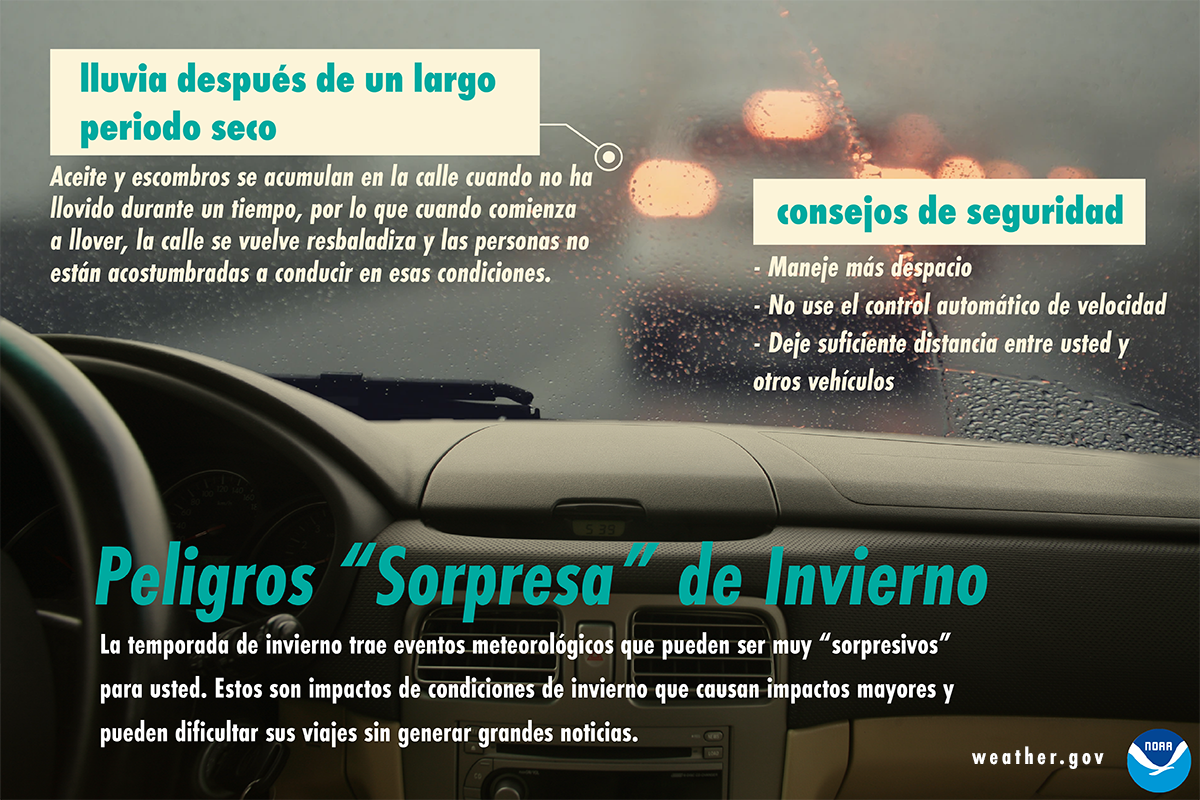 lluvia después de un largo periodo seco

Aceite y escombros se acumulan en la calle cuando no ha llovido durante un tiempo, por lo que cuando comienza a llover, la calle se vuelve resbaladiza y las personas no están acostumbradas a conducir en esas condiciones.

consejos de seguridad

- Maneje más despacio
- No use el control automático de velocidad
- Deje suficiente distancia entre usted y otros vehículos

5:39

Peligros "Sorpresa" de Invierno

La temporada de invierno trae eventos meteorológicos que pueden ser muy "sorpresivos" para usted. Estos son impactos de condiciones de invierno que causan impactos mayores y pueden dificultar sus viajes sin generar grandes noticias.

weather.gov

NOAA