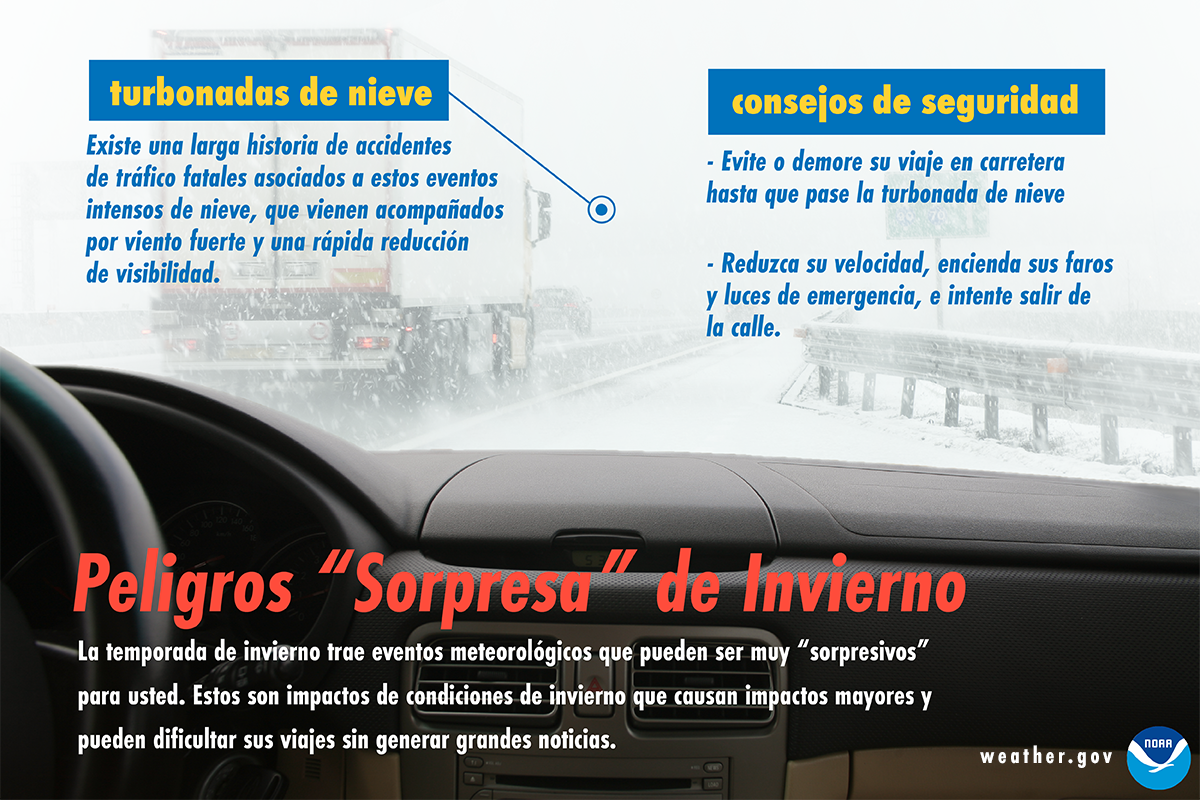 turbonadas de nieve

Existe una larga historia de accidentes de tráfico fatales asociados a estos eventos intensos de nieve, que vienen acompañados por viento fuerte y una rápida reducción de visibilidad.

consejos de seguridad

- Evite o demore su viaje en carretera hasta que pase la turbonada de nieve

- Reduzca su velocidad, encienda sus faros y luces de emergencia, e intente salir de la calle.

Peligros "Sorpresa" de Invierno

La temporada de invierno trae eventos meteorológicos que pueden ser muy "sorpresivos" para usted. Estos son impactos de condiciones de invierno que causan impactos mayores y pueden dificultar sus viajes sin generar grandes noticias.

weather.gov

NOAA