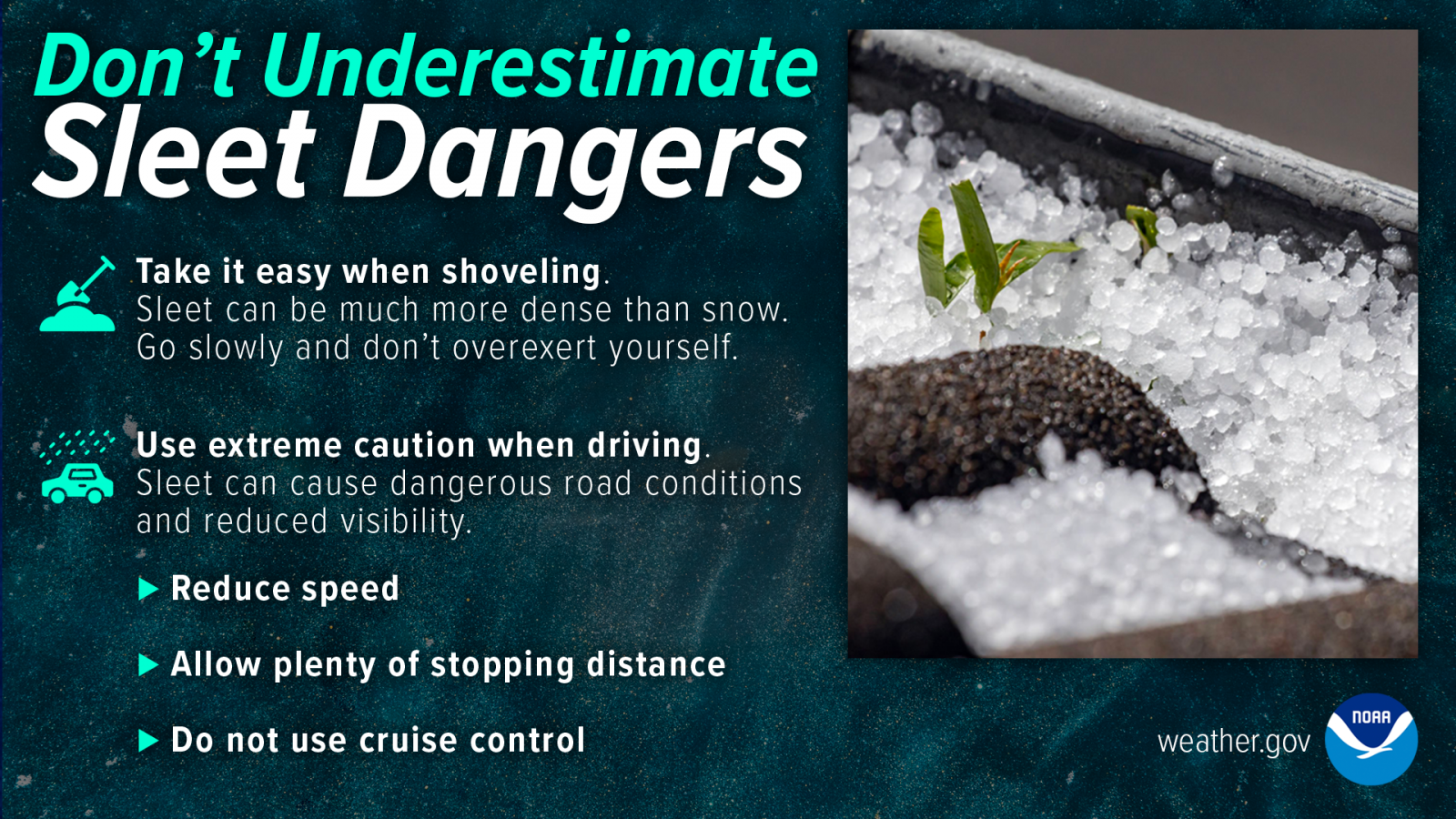 Don't Underestimate
Sleet Dangers

Take it easy when shoveling. Sleet can be much more dense than snow. Go slowly and don't overexert yourself.

Use extreme caution when driving. Sleet can cause dangerous road conditions and reduced visibility.

▶ Reduce speed

▶ Allow plenty of stopping distance

▶ Do not use cruise control

weather.gov

NOAA