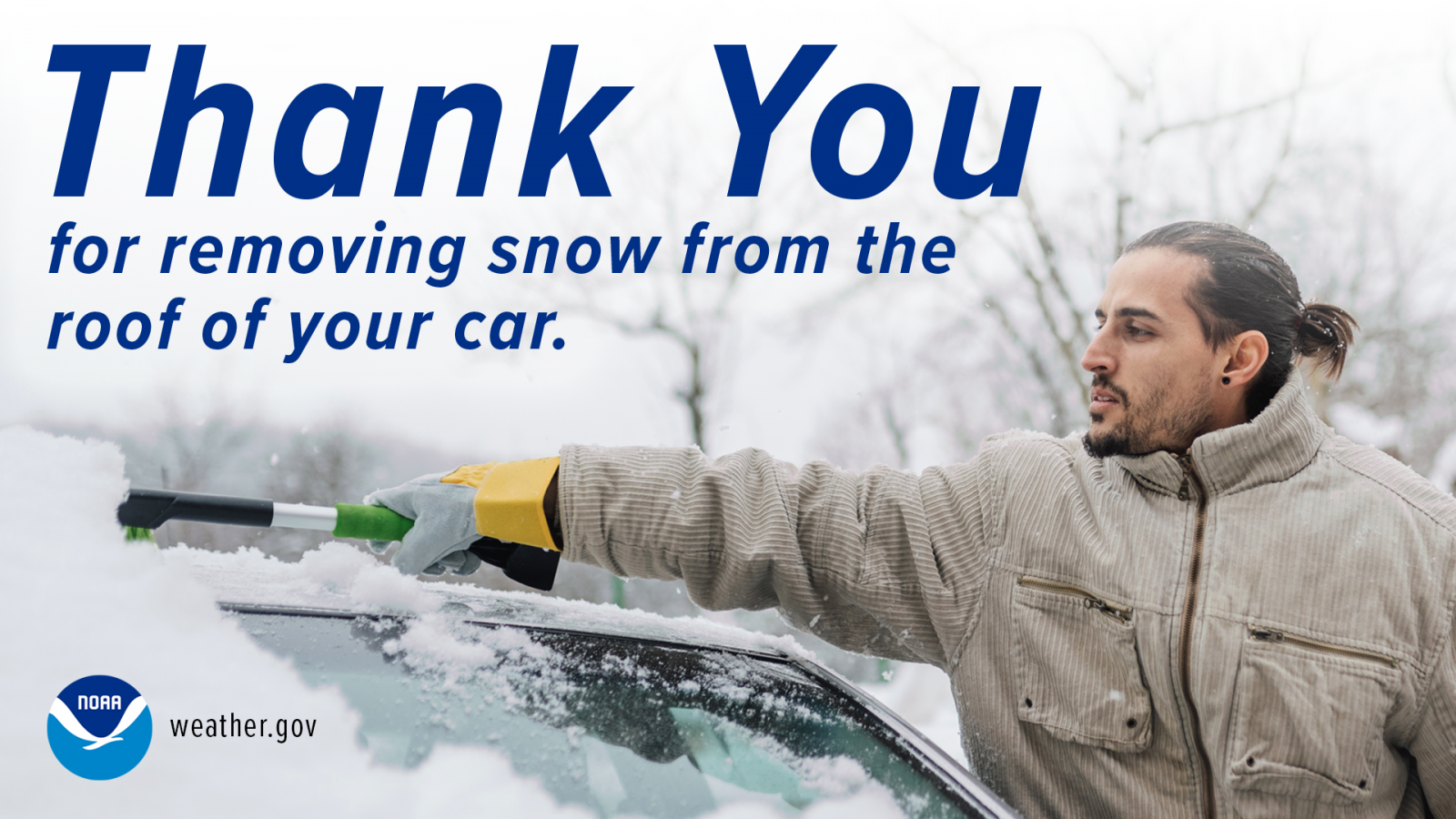 Thank You
for removing snow from the roof of your car.

NOAA

weather.gov