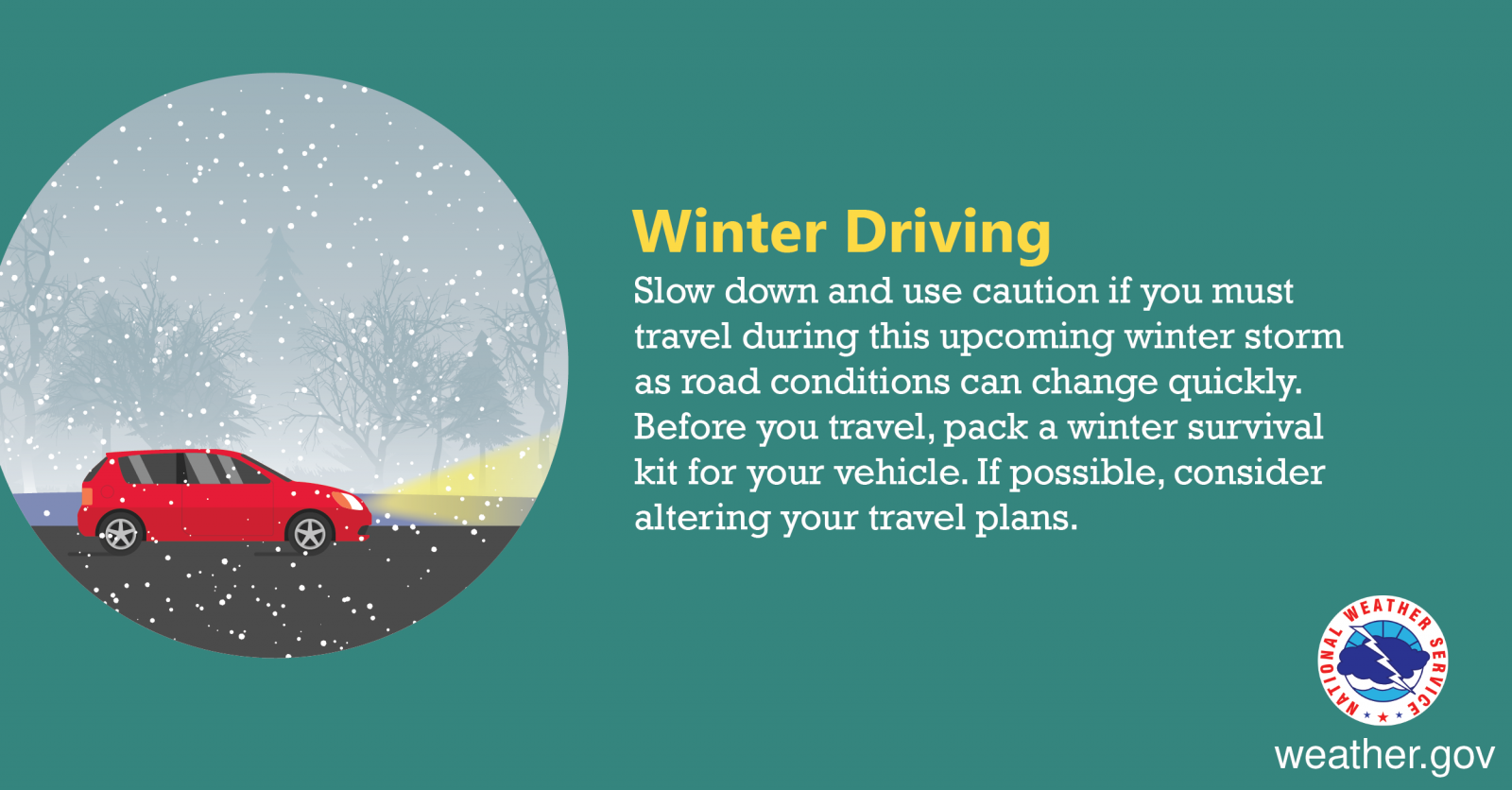 Winter Driving

Slow down and use caution if you must travel during this upcoming winter storm as road conditions can change quickly. Before you travel, pack a winter survival kit for your vehicle. If possible, consider altering your travel plans.

NATIONAL WEATHER SERVICE

weather.gov